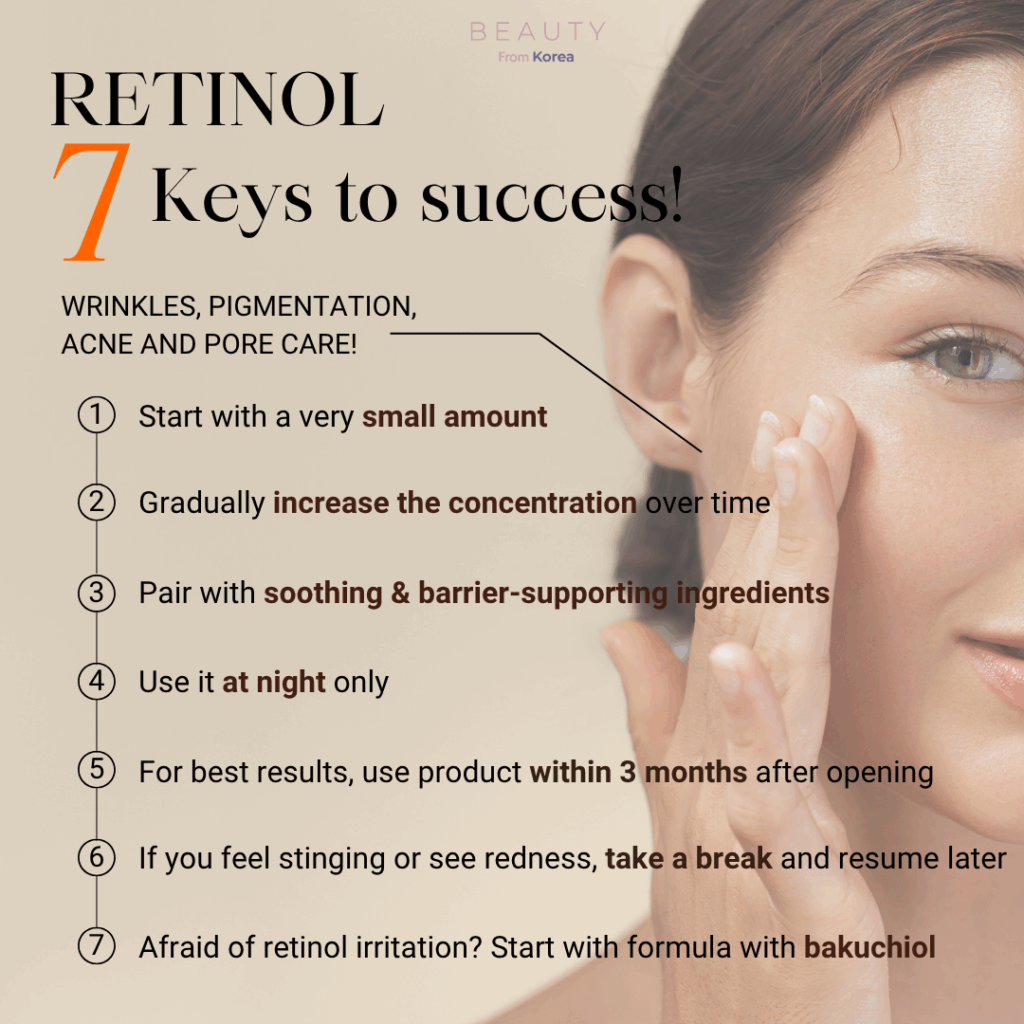 BEAUTY
From Korea

RETINOL
7 Keys to success!

WRINKLES, PIGMENTATION, ACNE AND PORE CARE!

1 Start with a very small amount

2 Gradually increase the concentration over time

3 Pair with soothing & barrier-supporting ingredients

4 Use it at night only

5 For best results, use product within 3 months after opening

6 If you feel stinging or see redness, take a break and resume later

7 Afraid of retinol irritation? Start with formula with bakuchiol